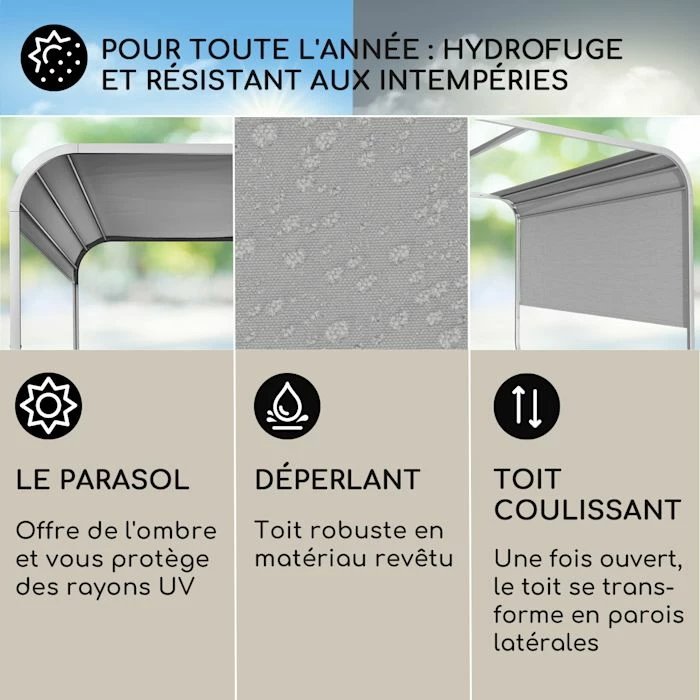 POUR TOUTE L'ANNÉE : HYDROFUGE ET RÉSISTANT AUX INTEMPÉRIES

LE PARASOL

Offre de l'ombre et vous protège des rayons UV

DÉPERLANT

Toit robuste en matériau revêtu

TOIT COULISSANT

Une fois ouvert, le toit se transforme en parois latérales