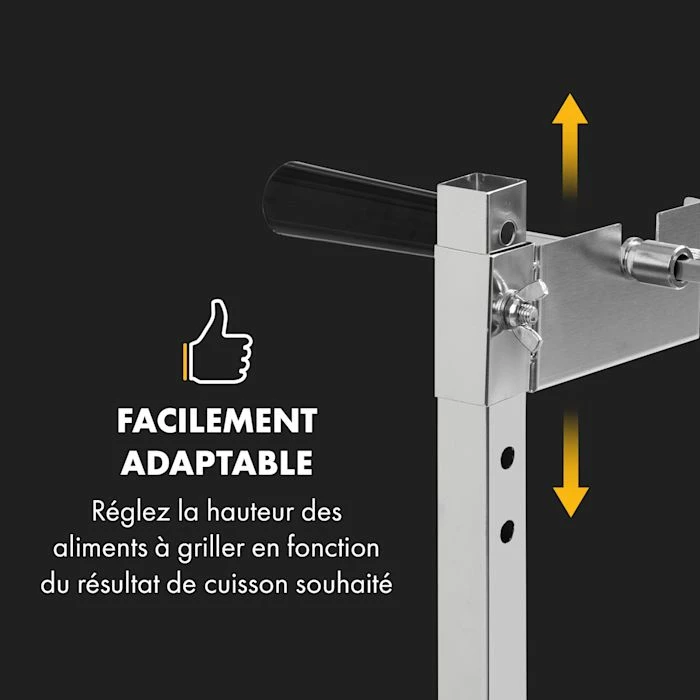 FACILEMENT ADAPTABLE

Réglez la hauteur des aliments à griller en fonction du résultat de cuisson souhaité